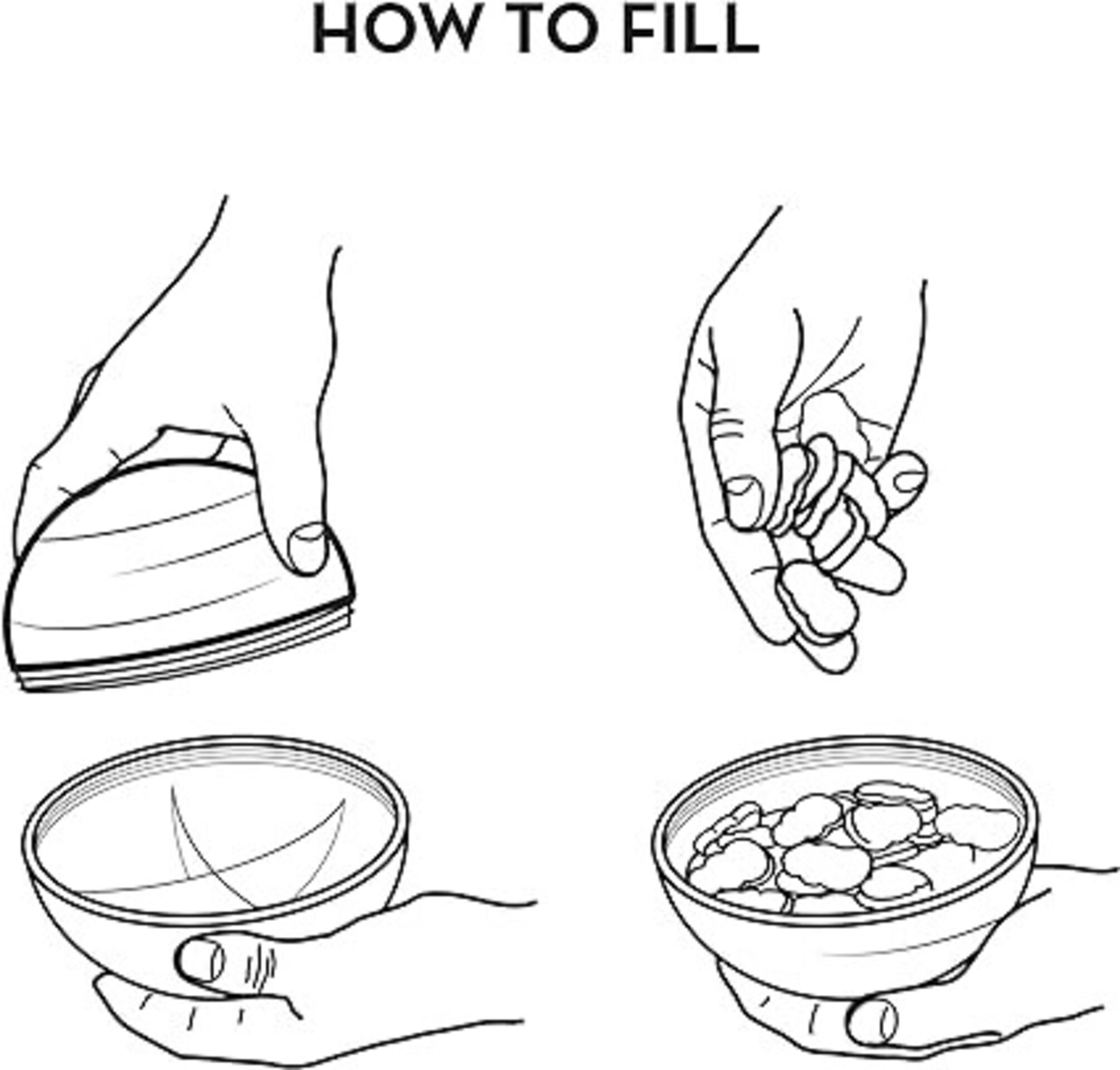 HOW TO FILL