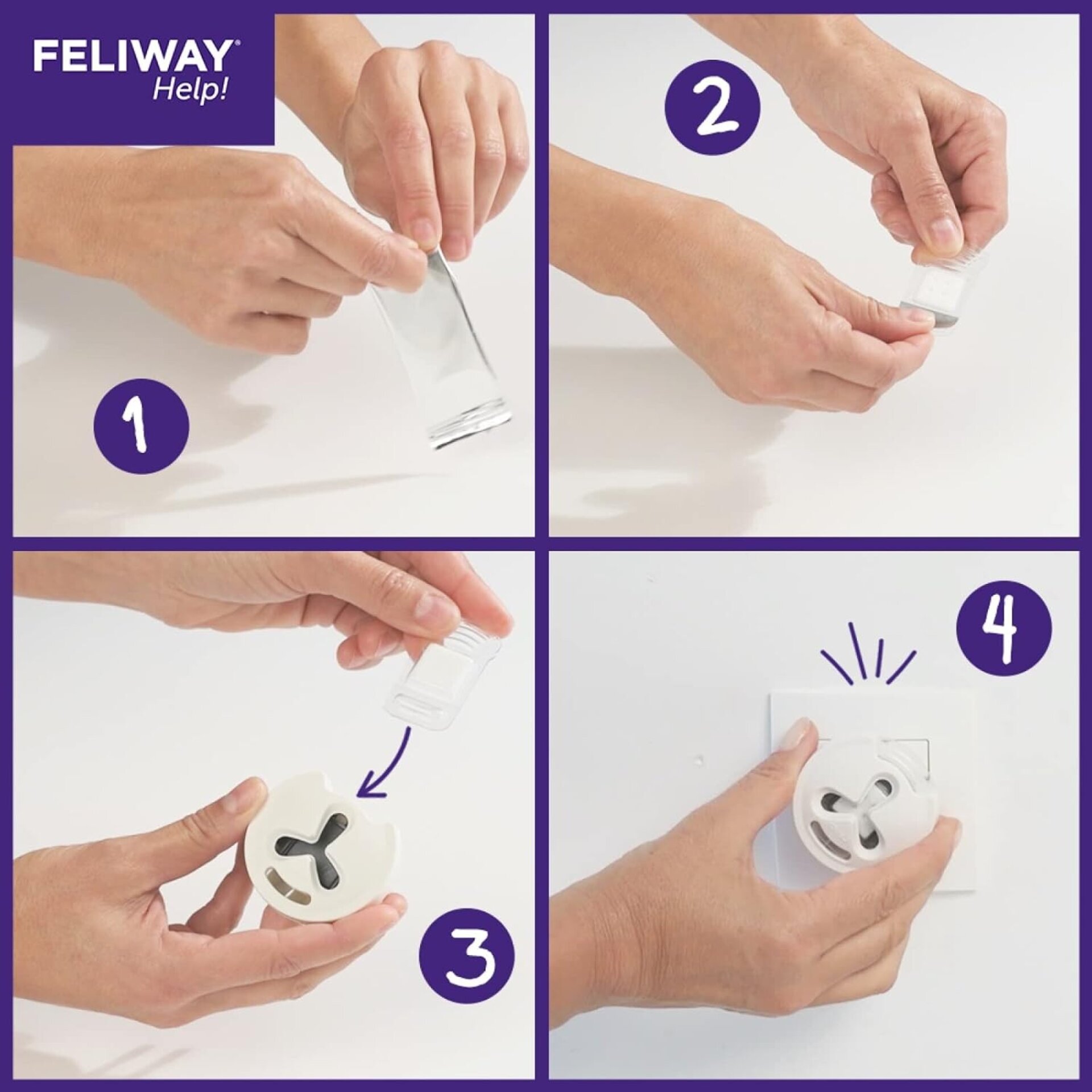 FELIWAY®
Help!

1

2

3

4